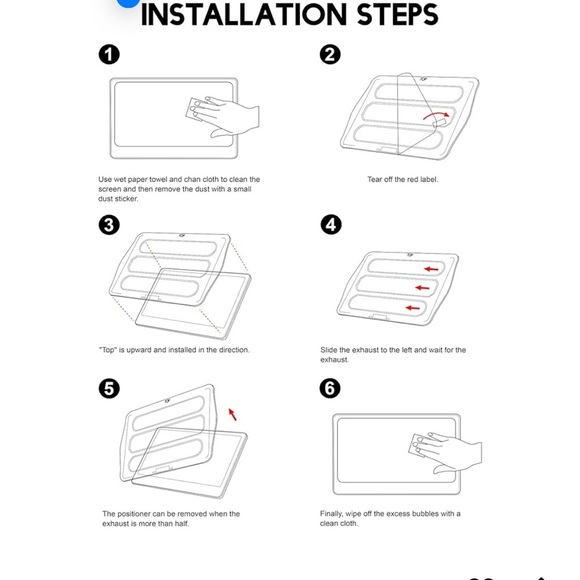 INSTALLATION STEPS

1

Use wet paper towel and chan cloth to clean the screen and then remove the dust with a small dust sticker.

2

Tear off the red label.

3

"Top" is upward and installed in the direction.

4

Slide the exhaust to the left and wait for the exhaust.

5

The positioner can be removed when the exhaust is more than half.

6

Finally, wipe off the excess bubbles with a clean cloth.